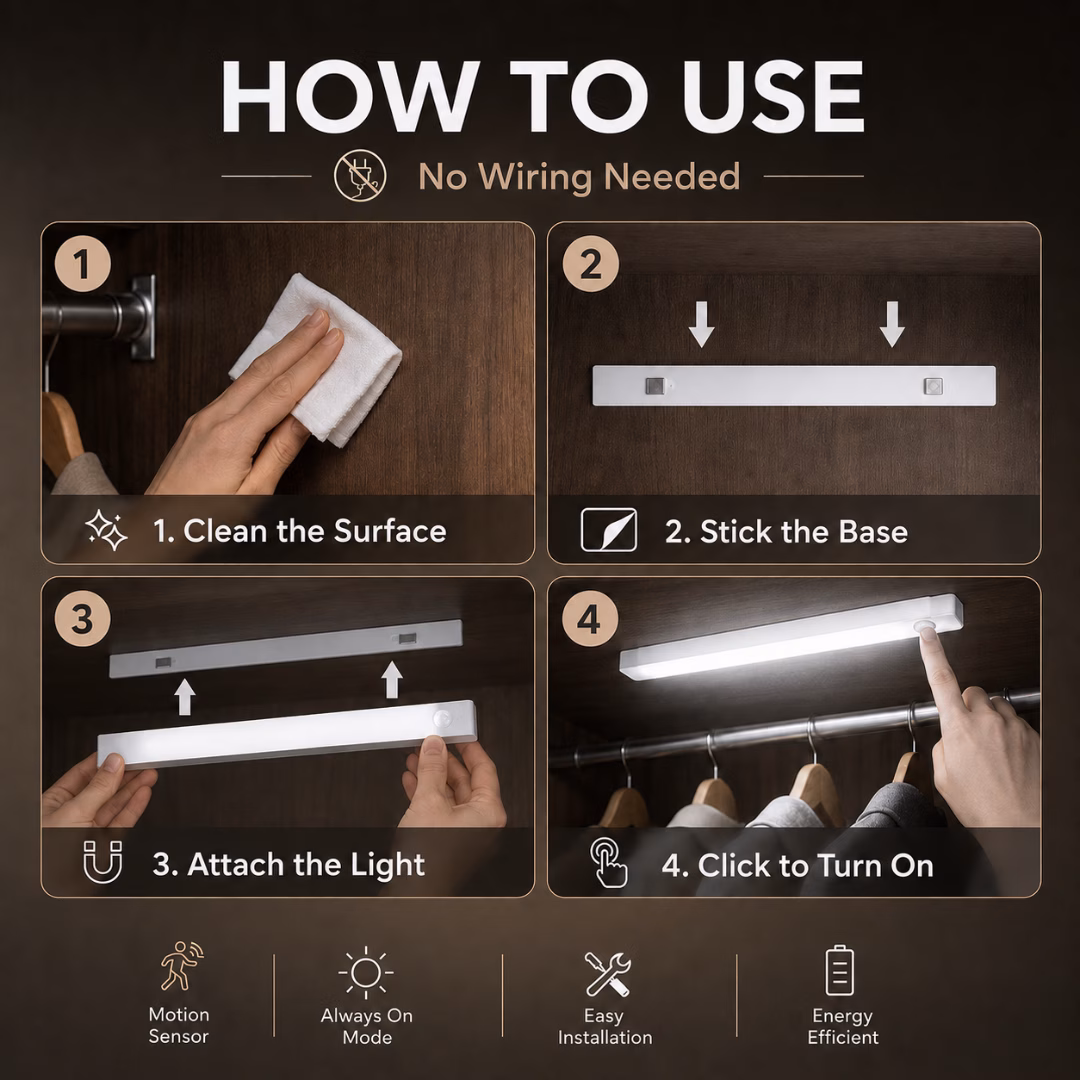 HOW TO USE

No Wiring Needed

1

1. Clean the Surface

2

2. Stick the Base

3

3. Attach the Light

4

4. Click to Turn On

Motion
Sensor

Always On
Mode

Easy
Installation

Energy
Efficient